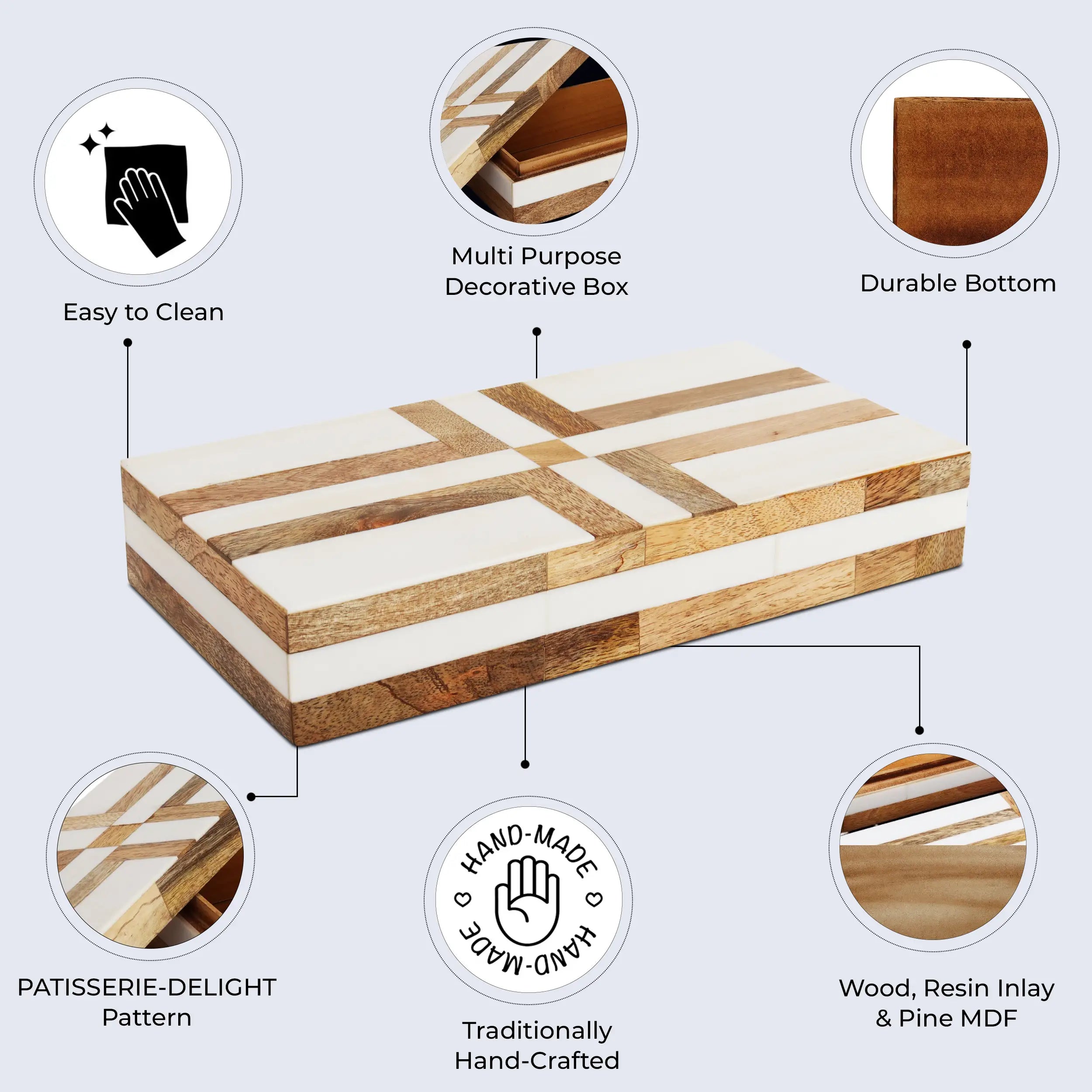 Easy to Clean

Multi Purpose
Decorative Box

Durable Bottom

PATISSERIE-DELIGHT
Pattern

HAND-MADE
HAND-MADE

Traditionally
Hand-Crafted

Wood, Resin Inlay
& Pine MDF